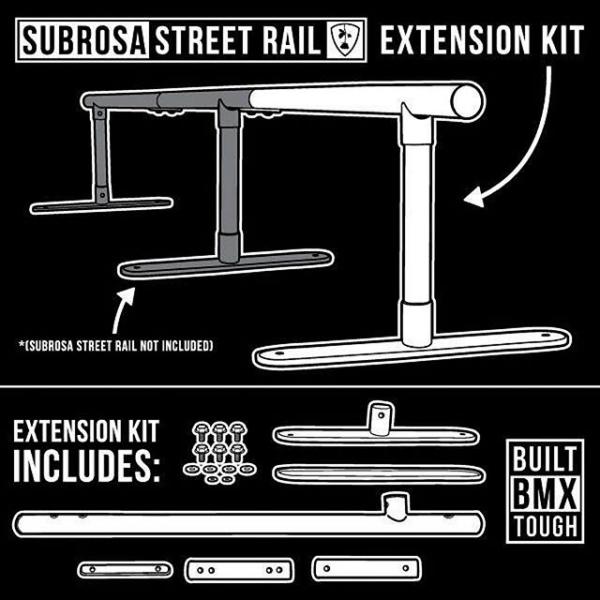 SUBROSA STREET RAIL EXTENSION KIT

*(SUBROSA STREET RAIL NOT INCLUDED)

EXTENSION KIT INCLUDES:

BUILT BMX TOUGH