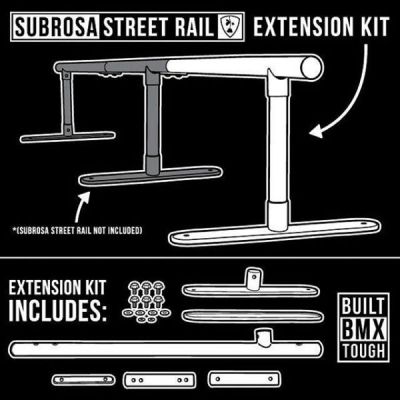 SUBROSA STREET RAIL EXTENSION KIT

*(SUBROSA STREET RAIL NOT INCLUDED)

EXTENSION KIT INCLUDES:

BUILT BMX TOUGH